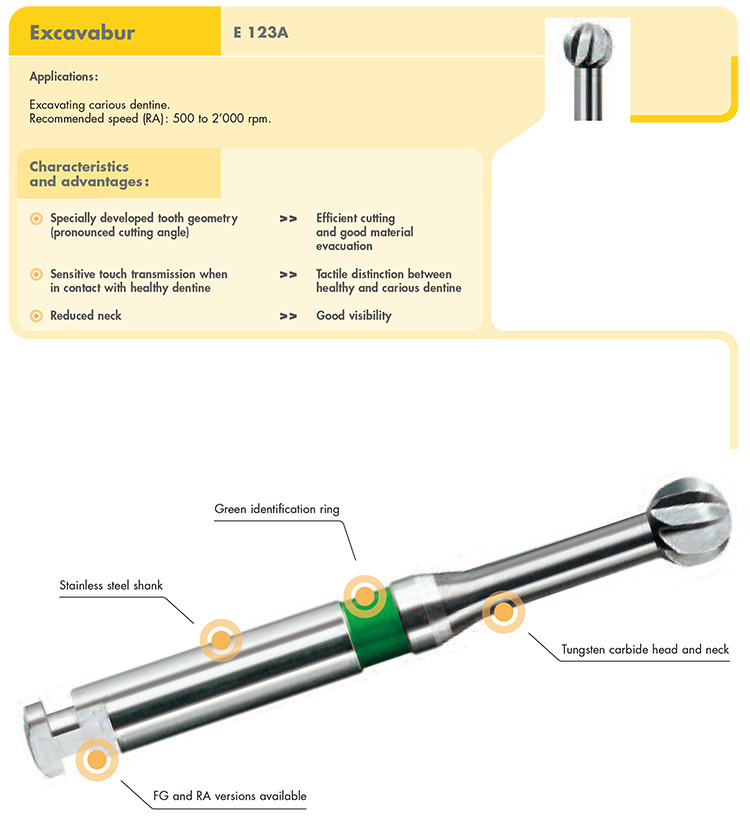 Excavabur

E 123A

Applications:

Excavating carious dentine.
Recommended speed (RA): 500 to 2'000 rpm.

Characteristics and advantages:

Specially developed tooth geometry (pronounced cutting angle) >> Efficient cutting and good material evacuation

Sensitive touch transmission when in contact with healthy dentine >> Tactile distinction between healthy and carious dentine

Reduced neck >> Good visibility

Green identification ring

Stainless steel shank

Tungsten carbide head and neck

FG and RA versions available